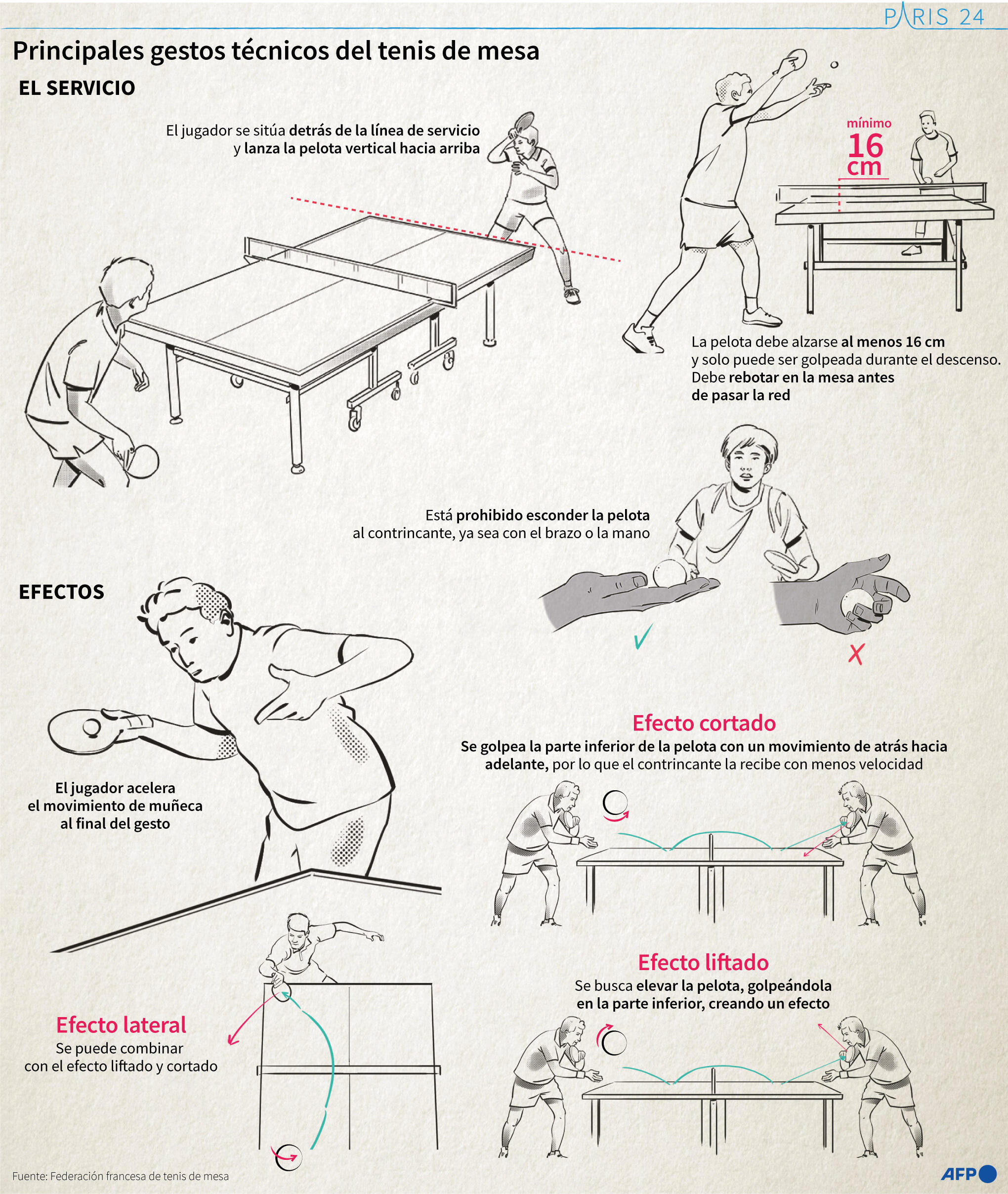 PARIS 24

Principales gestos técnicos del tenis de mesa

EL SERVICIO

El jugador se sitúa detrás de la línea de servicio y lanza la pelota vertical hacia arriba

mínimo
16 cm

La pelota debe alzarse al menos 16 cm y solo puede ser golpeada durante el descenso. Debe rebotar en la mesa antes de pasar la red

Está prohibido esconder la pelota al contrincante, ya sea con el brazo o la mano

EFECTOS

El jugador acelera el movimiento de muñeca al final del gesto

Efecto cortado
Se golpea la parte inferior de la pelota con un movimiento de atrás hacia adelante, por lo que el contrincante la recibe con menos velocidad

Efecto liftado
Se busca elevar la pelota, golpeándola en la parte inferior, creando un efecto

Efecto lateral
Se puede combinar con el efecto liftado y cortado

Fuente: Federación francesa de tenis de mesa

AFP